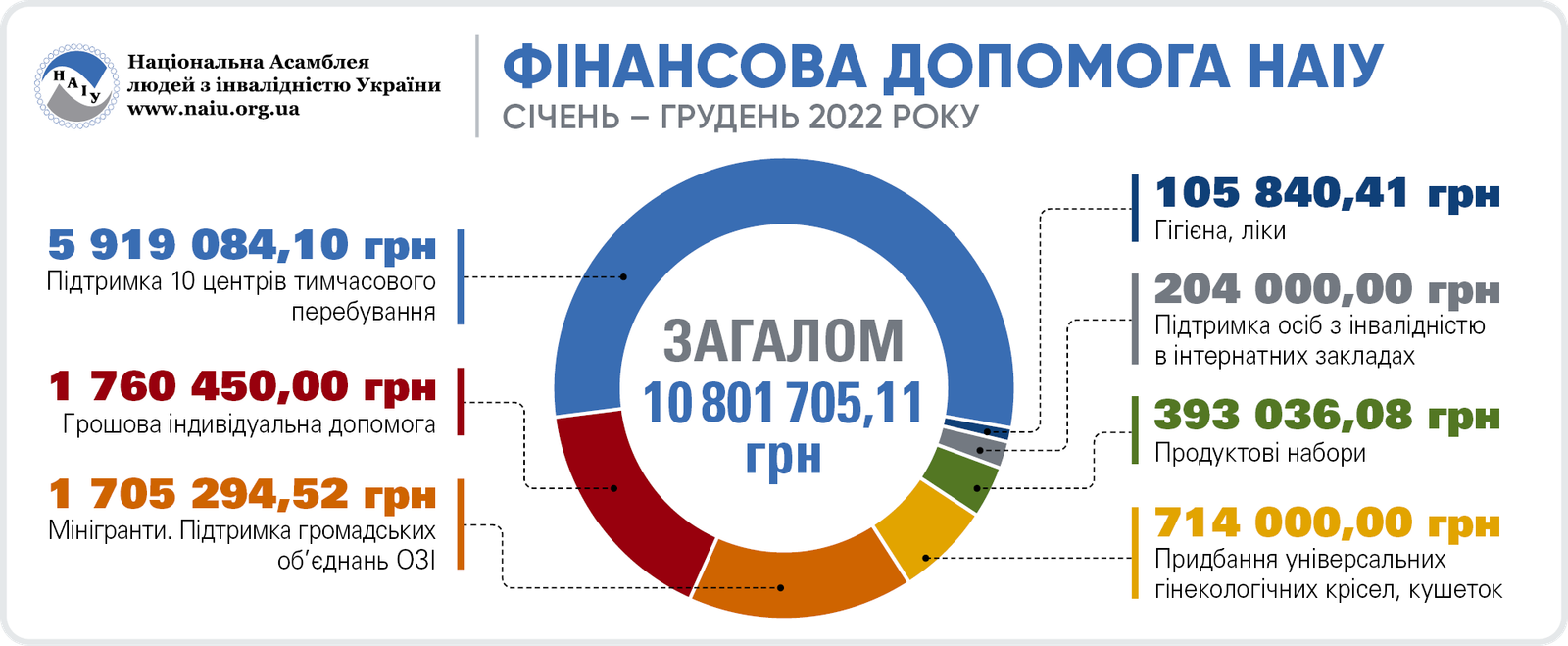 НАІУ

Національна Асамблея людей з інвалідністю України www.naiu.org.ua

ФІНАНСОВА ДОПОМОГА НАІУ
СІЧЕНЬ – ГРУДЕНЬ 2022 РОКУ

5 919 084,10 грн
Підтримка 10 центрів тимчасового перебування

1 760 450,00 грн
Грошова індивідуальна допомога

1 705 294,52 грн
Мінігранти. Підтримка громадських об'єднань ОЗІ

ЗАГАЛОМ
10 801 705,11 грн

105 840,41 грн
Гігієна, ліки

204 000,00 грн
Підтримка осіб з інвалідністю в інтернатних закладах

393 036,08 грн
Продуктові набори

714 000,00 грн
Придбання універсальних гінекологічних крісел, кушеток